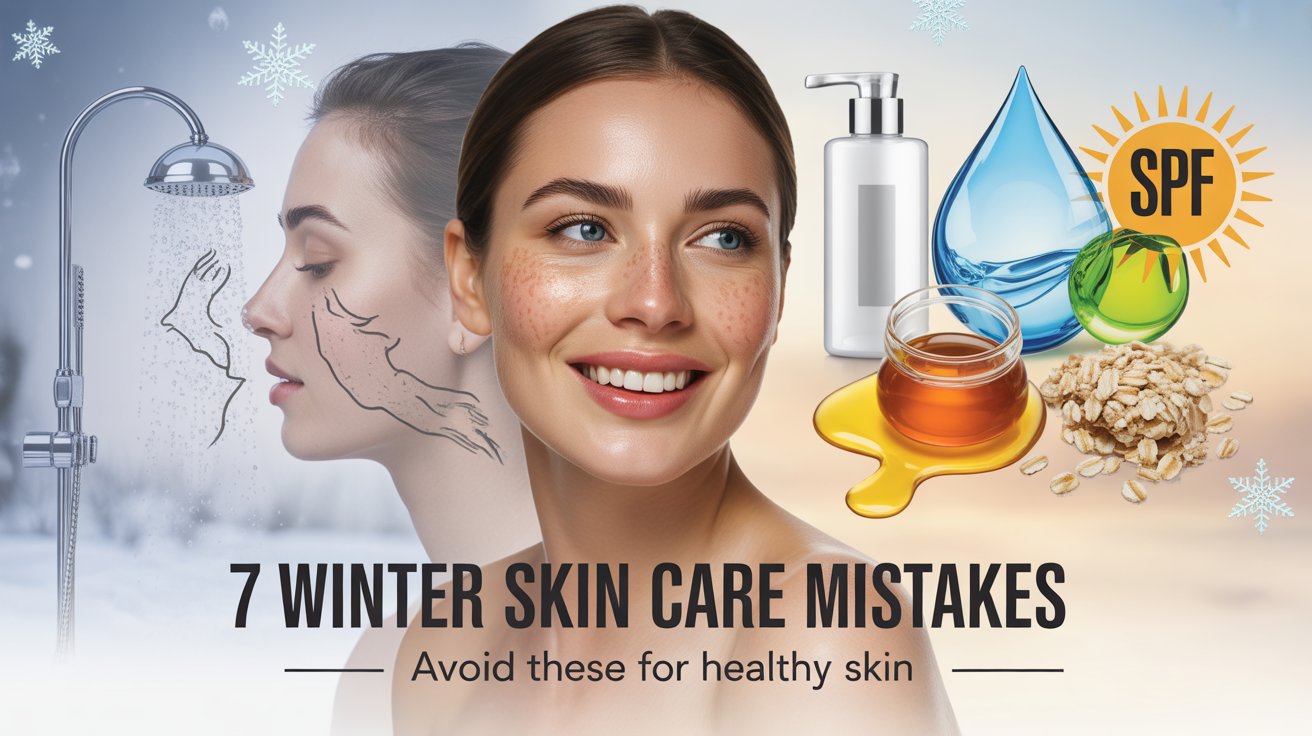 SPF

7 WINTER SKIN CARE MISTAKES

Avoid these for healthy skin